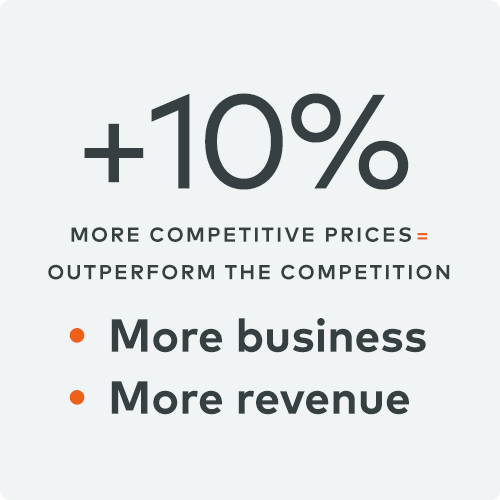 +10%

MORE COMPETITIVE PRICES= OUTPERFORM THE COMPETITION

• More business
• More revenue