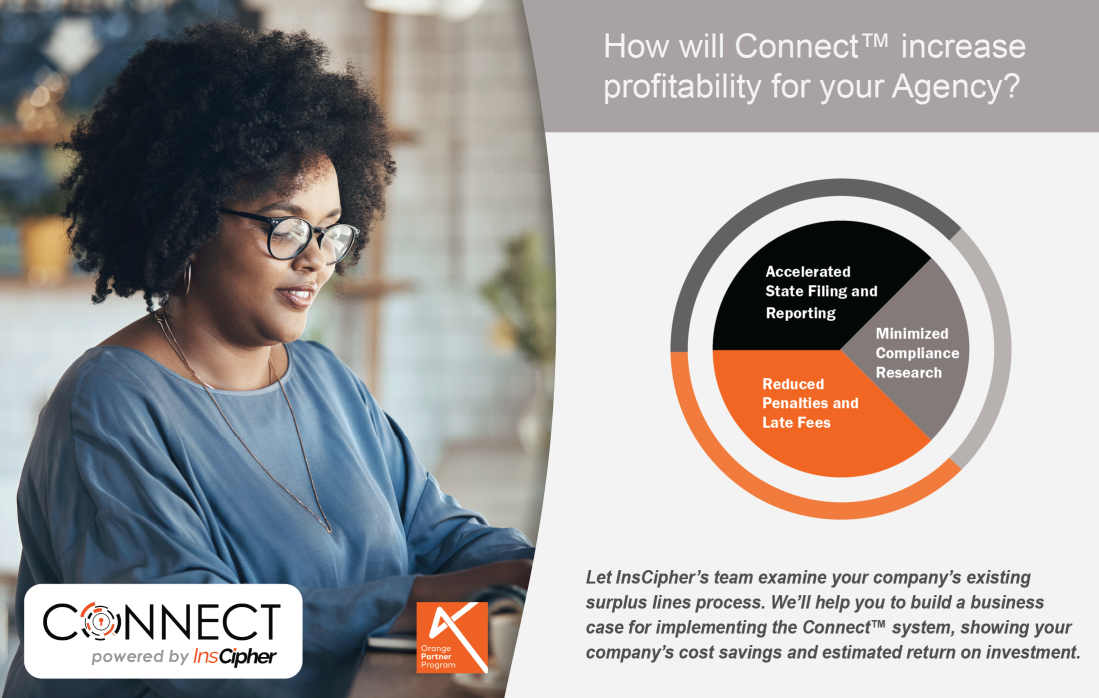 How will Connect™ increase profitability for your Agency?

Accelerated State Filing and Reporting

Minimized Compliance Research

Reduced Penalties and Late Fees

Let InsCipher's team examine your company's existing surplus lines process. We'll help you to build a business case for implementing the Connect™ system, showing your company's cost savings and estimated return on investment.

CONNECT
powered by InsCipher

Orange Partner Program